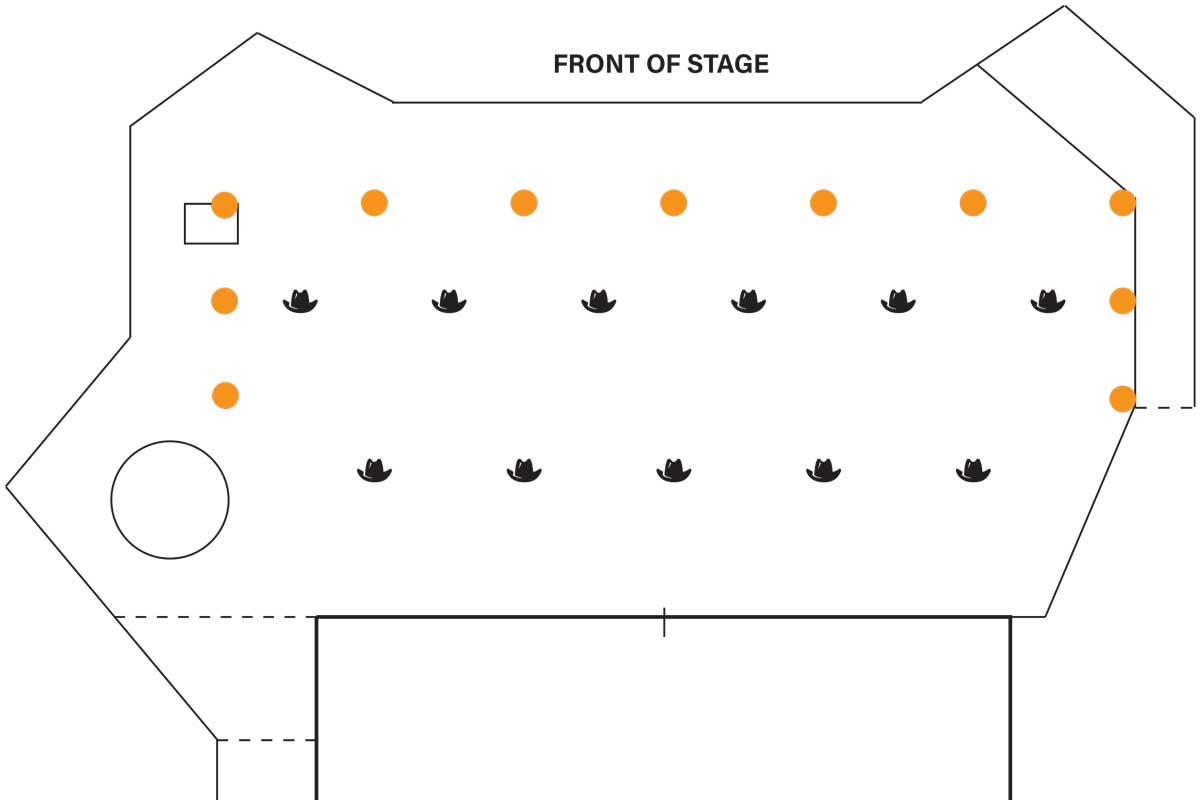 FRONT OF STAGE